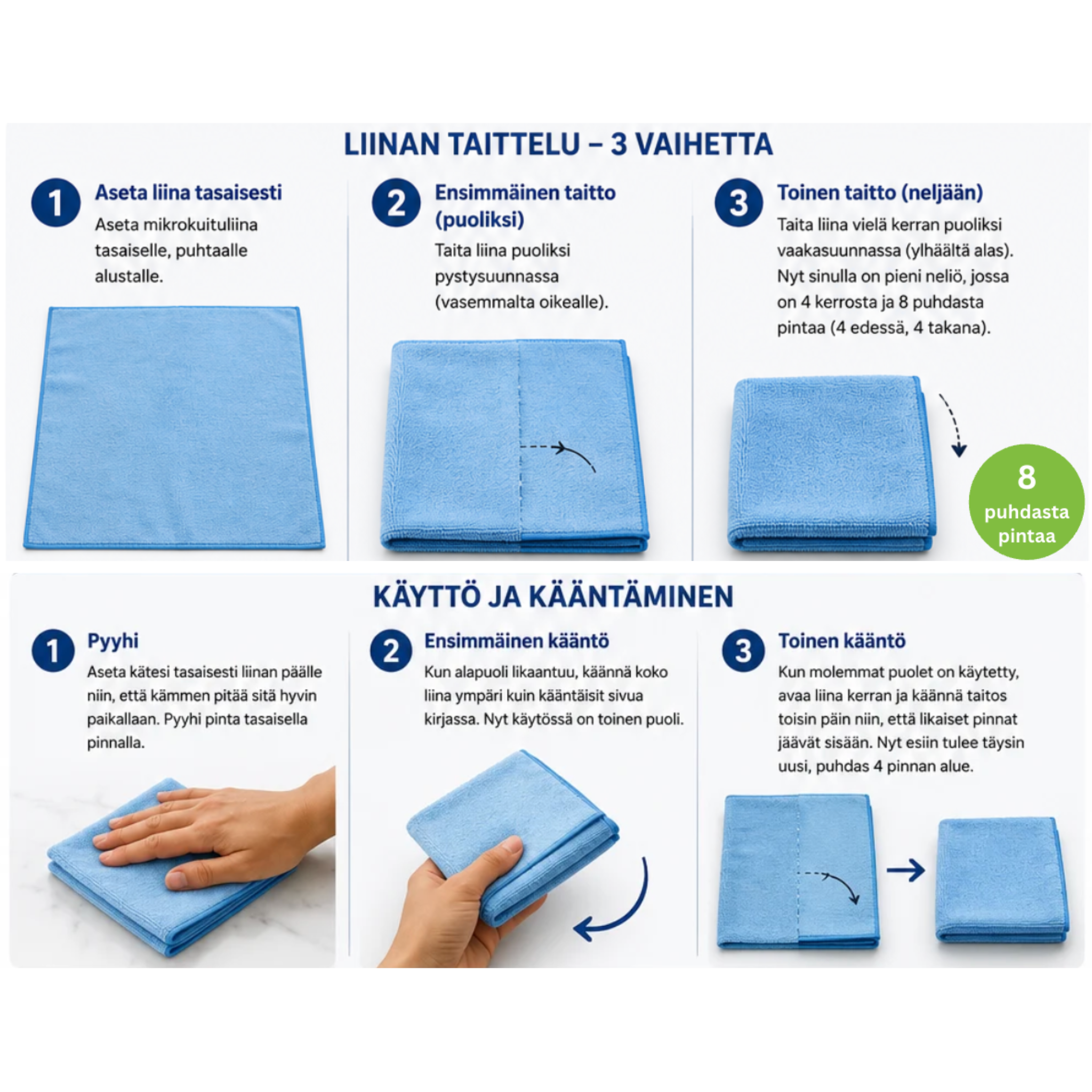 LIINAN TAITTELU – 3 VAIHETTA

1 Aseta liina tasaisesti

Aseta mikrokuituliina tasaiselle, puhtaalle alustalle.

2 Ensimmäinen taitto (puoliksi)

Taita liina puoliksi pystysuunnassa (vasemmalta oikealle).

3 Toinen taitto (neljään)

Taita liina vielä kerran puoliksi vaakasuunnassa (ylhäältä alas). Nyt sinulla on pieni neliö, jossa on 4 kerrosta ja 8 puhdasta pintaa (4 edessä, 4 takana).

8 puhdasta pintaa

KÄYTTÖ JA KÄÄNTÄMINEN

1 Pyyhi

Aseta kätesi tasaisesti liinan päälle niin, että kämmen pitää sitä hyvin paikallaan. Pyyhi pinta tasaisella pinnalla.

2 Ensimmäinen kääntö

Kun alapuoli likaantuu, käännä koko liina ympäri kuin kääntäisit sivua kirjassa. Nyt käytössä on toinen puoli.

3 Toinen kääntö

Kun molemmat puolet on käytetty, avaa liina kerran ja käännä taitos toisin päin niin, että likaiset pinnat jäävät sisään. Nyt esiin tulee täysin uusi, puhdas 4 pinnan alue.